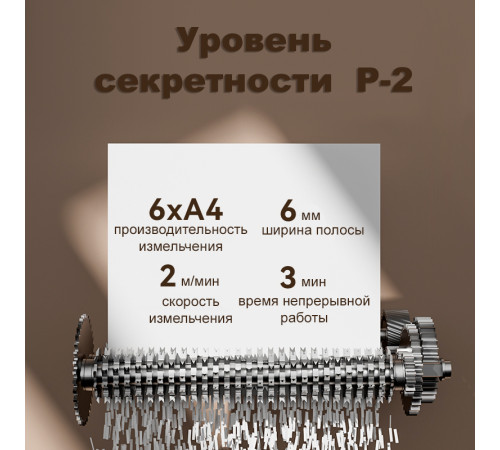 Уровень секретности P-2

6xA4
производительность измельчения

6 мм
ширина полосы

2 м/мин
скорость измельчения

3 мин
время непрерывной работы