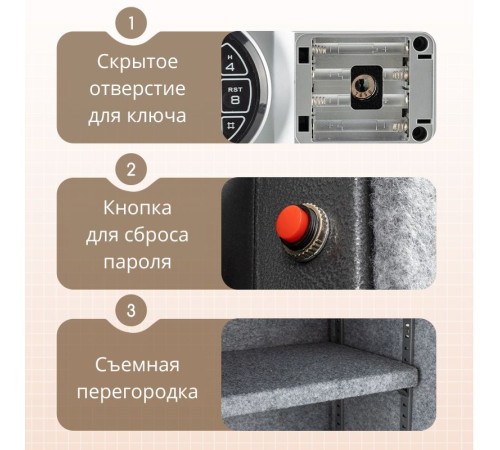 1

Скрытое отверстие для ключа

H
4

RST
8

#

2

Кнопка для сброса пароля

3

Съемная перегородка