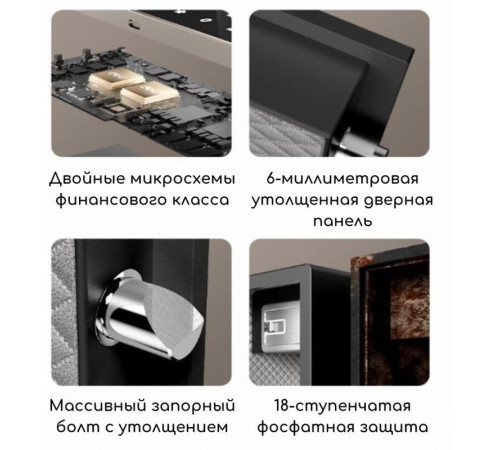 Двойные микросхемы финансового класса

6-миллиметровая утолщенная дверная панель

Массивный запорный болт с утолщением

18-ступенчатая фосфатная защита