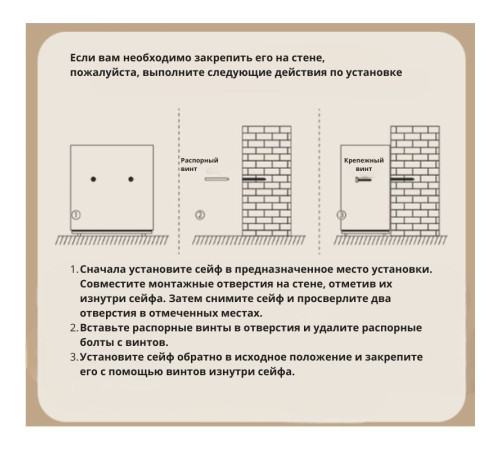 Если вам необходимо закрепить его на стене, пожалуйста, выполните следующие действия по установке

①

Распорный винт

②

Крепежный винт

③

1. Сначала установите сейф в предназначенное место установки. Совместите монтажные отверстия на стене, отметив их изнутри сейфа. Затем снимите сейф и просверлите два отверстия в отмеченных местах.
2. Вставьте распорные винты в отверстия и удалите распорные болты с винтов.
3. Установите сейф обратно в исходное положение и закрепите его с помощью винтов изнутри сейфа.