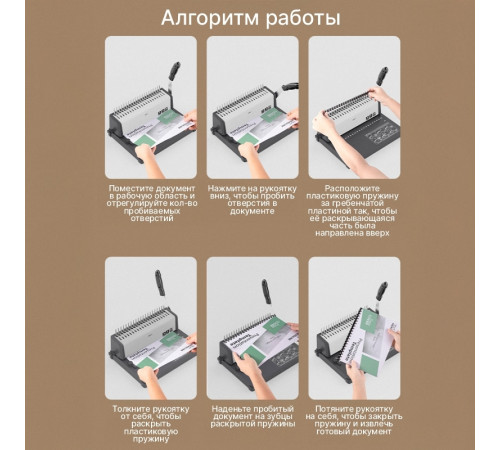 Алгоритм работы

Поместите документ в рабочую область и отрегулируйте кол-во пробиваемых отверстий

Нажмите на рукоятку вниз, чтобы пробить отверстия в документе

Расположите пластиковую пружину за гребенчатой пластиной так, чтобы её раскрывающаяся часть была направлена вверх

Толкните рукоятку от себя, чтобы раскрыть пластиковую пружину

Наденьте пробитый документ на зубцы раскрытой пружины

Потяните рукоятку на себя, чтобы закрыть пружину и извлечь готовый документ