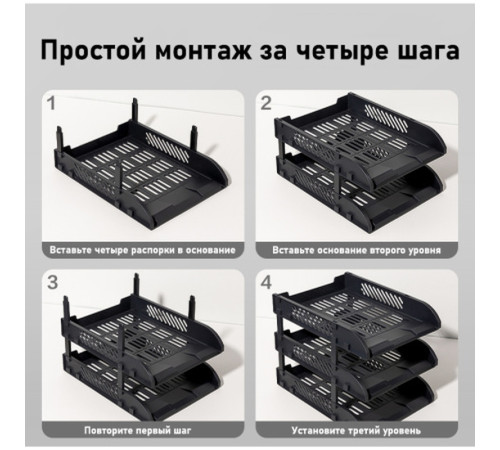 Простой монтаж за четыре шага

1

Вставьте четыре распорки в основание

2

Вставьте основание второго уровня

3

Повторите первый шаг

4

Установите третий уровень