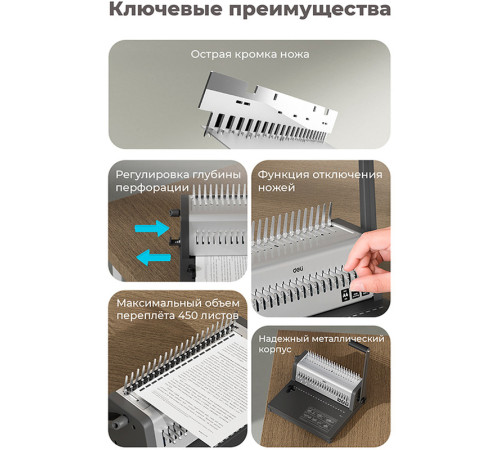 Ключевые преимущества

Острая кромка ножа

Регулировка глубины перфорации

Функция отключения ножей

deli

Максимальный объем переплёта 450 листов

Надежный металлический корпус